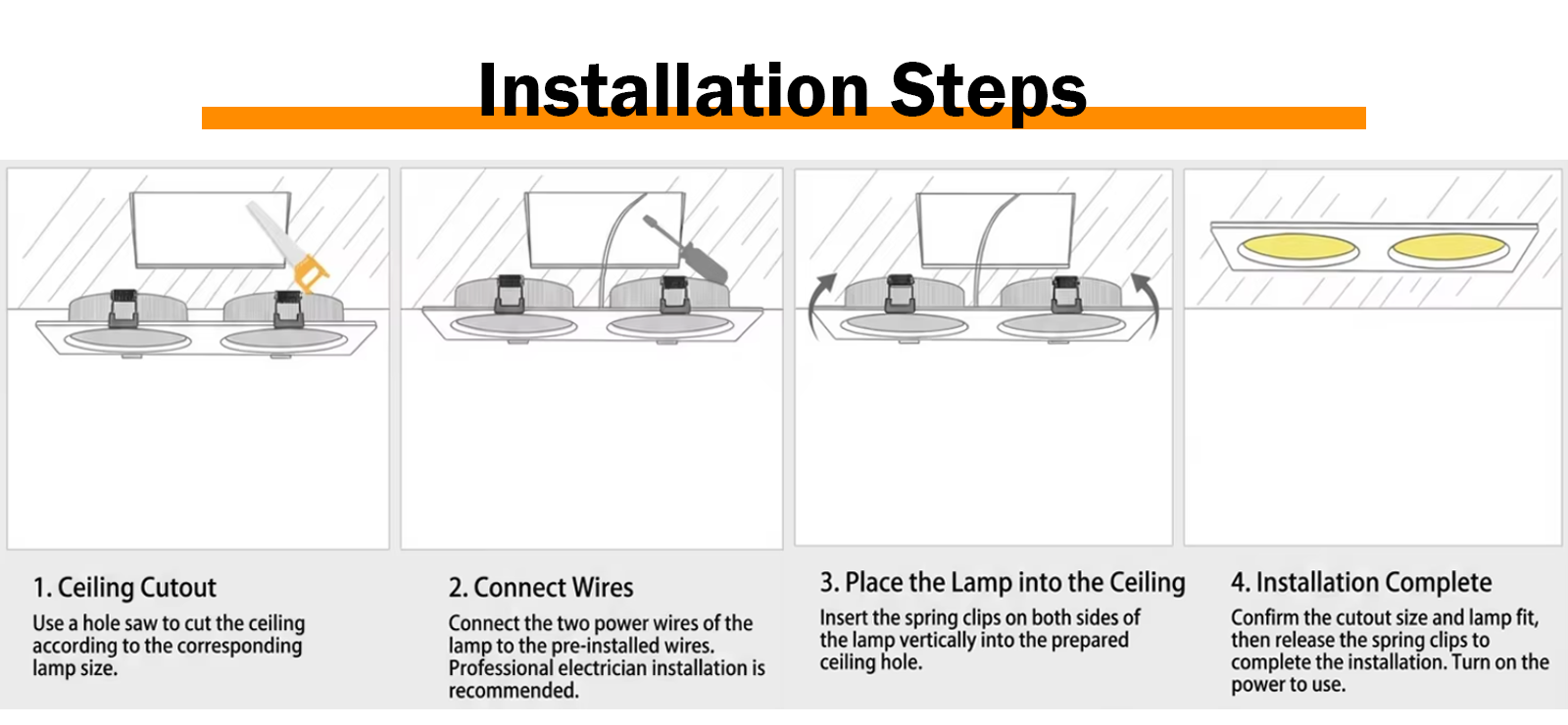 Installation Steps

1. Ceiling Cutout

Use a hole saw to cut the ceiling according to the corresponding lamp size.

2. Connect Wires

Connect the two power wires of the lamp to the pre-installed wires. Professional electrician installation is recommended.

3. Place the Lamp into the Ceiling

Insert the spring clips on both sides of the lamp vertically into the prepared ceiling hole.

4. Installation Complete

Confirm the cutout size and lamp fit, then release the spring clips to complete the installation. Turn on the power to use.